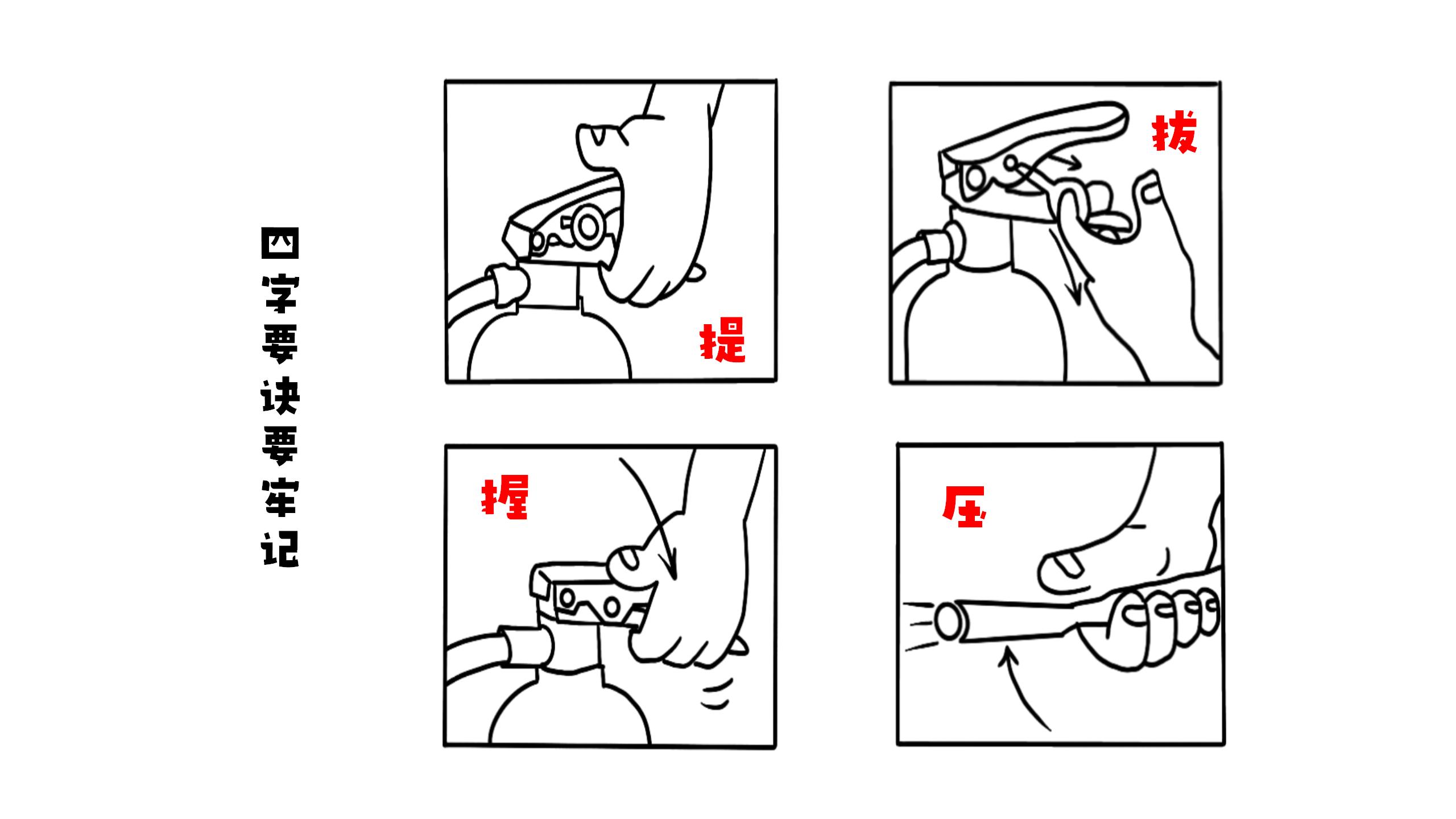 四字要诀要牢记

提

拔

握

压